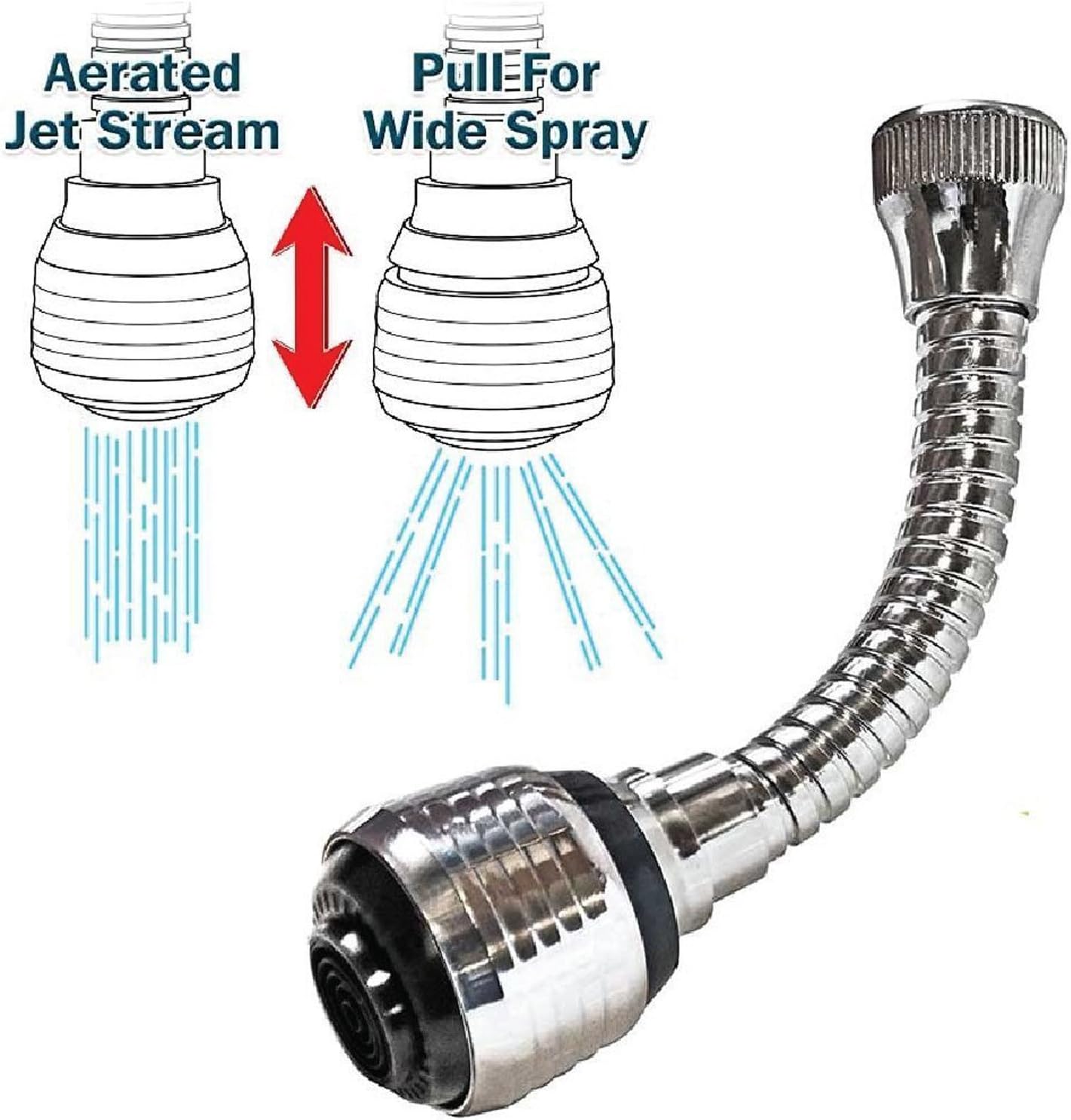 Aerated Jet Stream

Pull For Wide Spray